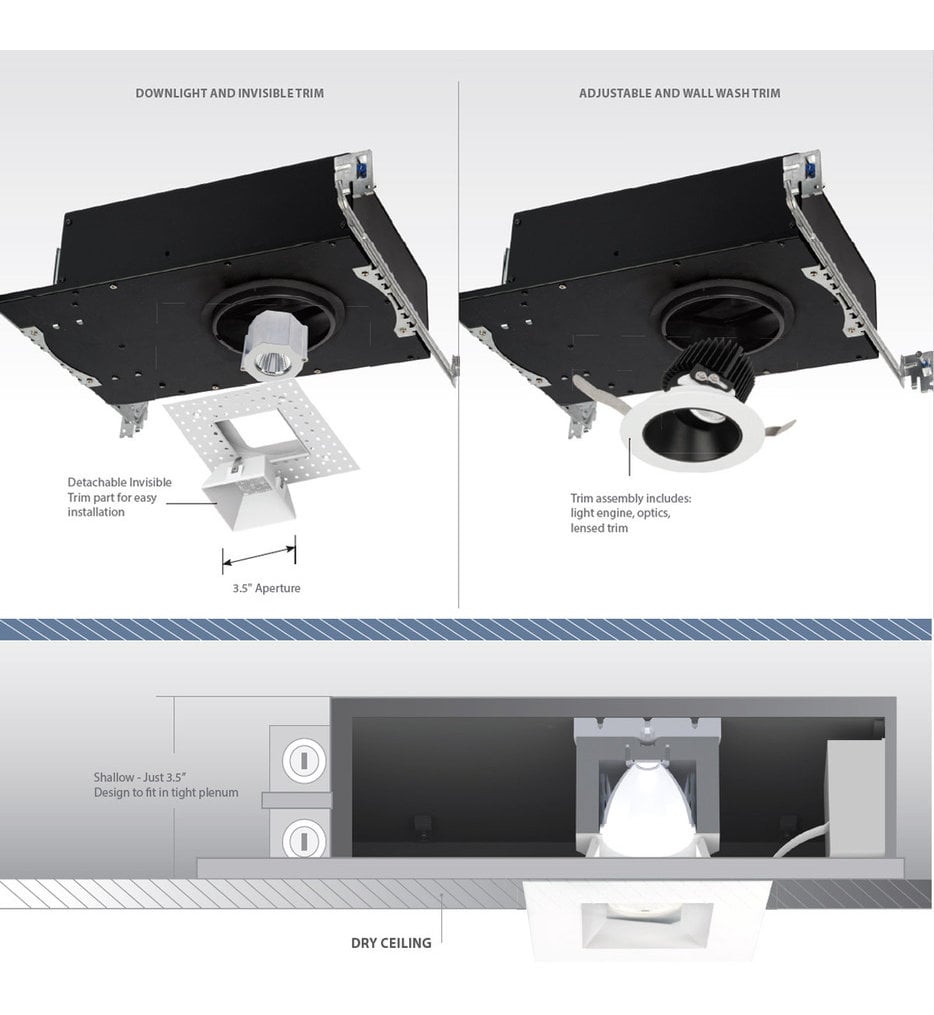 DOWNLIGHT AND INVISIBLE TRIM

Detachable Invisible Trim part for easy installation

3.5" Aperture

ADJUSTABLE AND WALL WASH TRIM

Trim assembly includes: light engine, optics, lensed trim

Shallow - Just 3.5" Design to fit in tight plenum

DRY CEILING