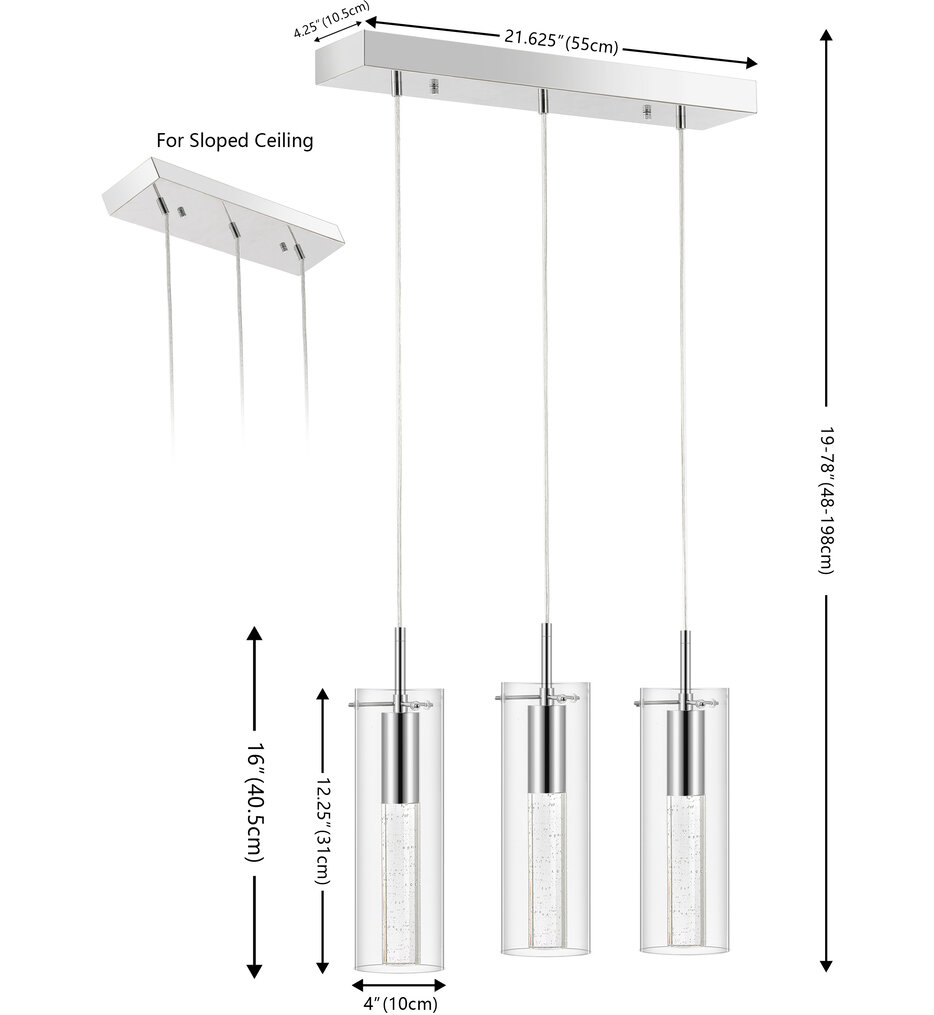 4.25"(10.5cm)
21.625"(55cm)
For Sloped Ceiling
19-78"(48-198cm)
16"(40.5cm)
12.25"(31cm)
4"(10cm)